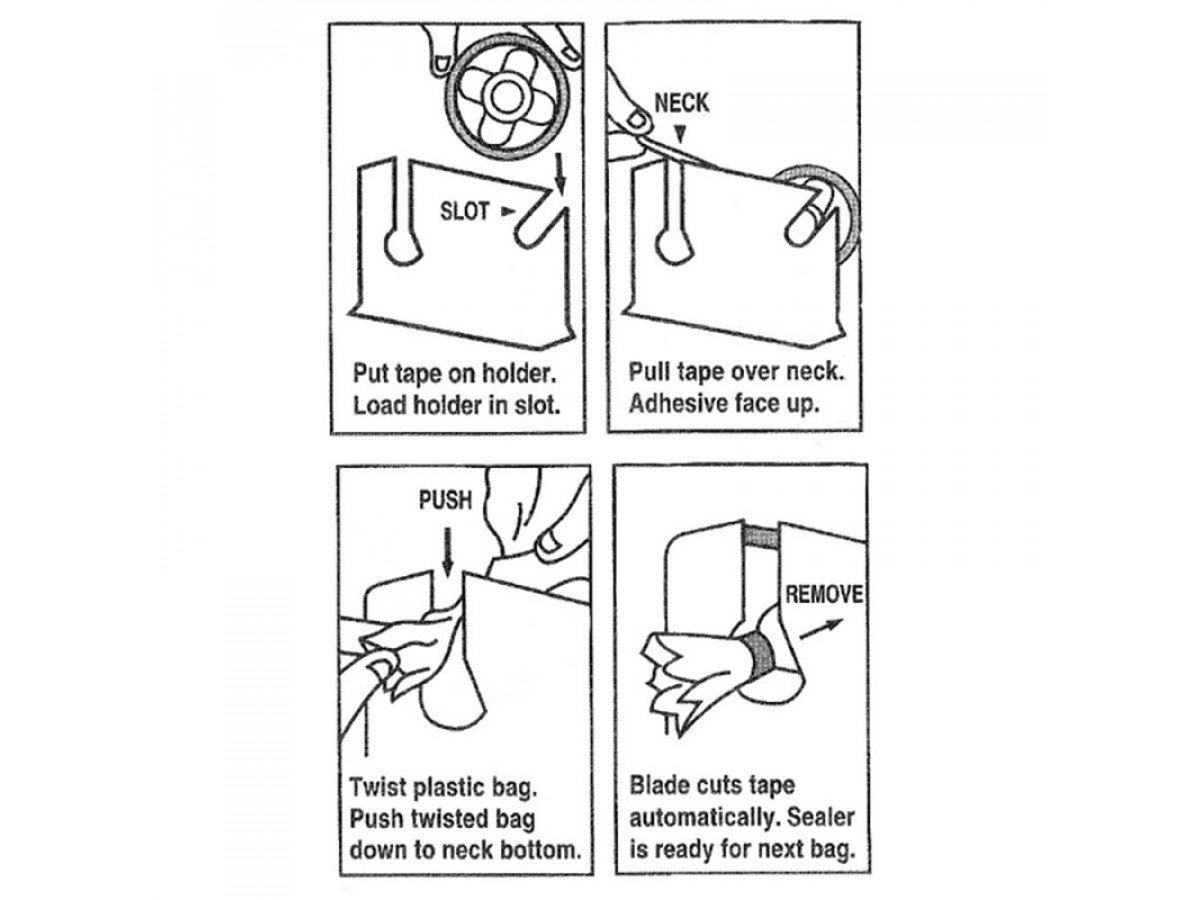 SLOT

Put tape on holder.
Load holder in slot.

NECK

Pull tape over neck.
Adhesive face up.

PUSH

Twist plastic bag.
Push twisted bag down to neck bottom.

REMOVE

Blade cuts tape automatically. Sealer is ready for next bag.